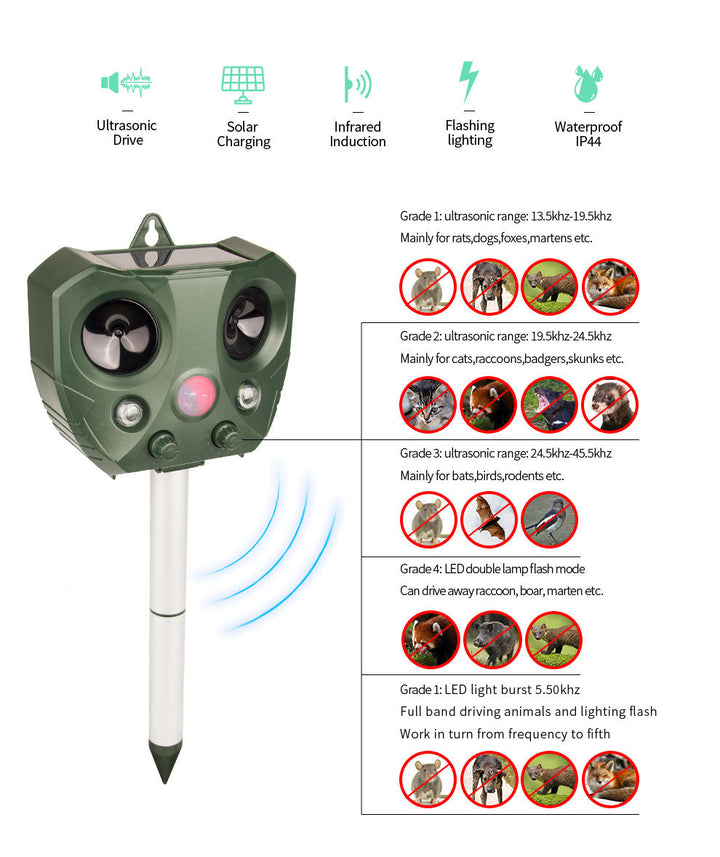 Ultrasonic Drive

Solar Charging

Infrared Induction

Flashing lighting

Waterproof IP44

Grade 1: ultrasonic range: 13.5khz-19.5khz
Mainly for rats,dogs,foxes,martens etc.

Grade 2: ultrasonic range: 19.5khz-24.5khz
Mainly for cats,raccoons,badgers,skunks etc.

Grade 3: ultrasonic range: 24.5khz-45.5khz
Mainly for bats,birds,rodents etc.

Grade 4: LED double lamp flash mode
Can drive away raccoon, boar, marten etc.

Grade 1: LED light burst 5.50khz
Full band driving animals and lighting flash
Work in turn from frequency to fifth